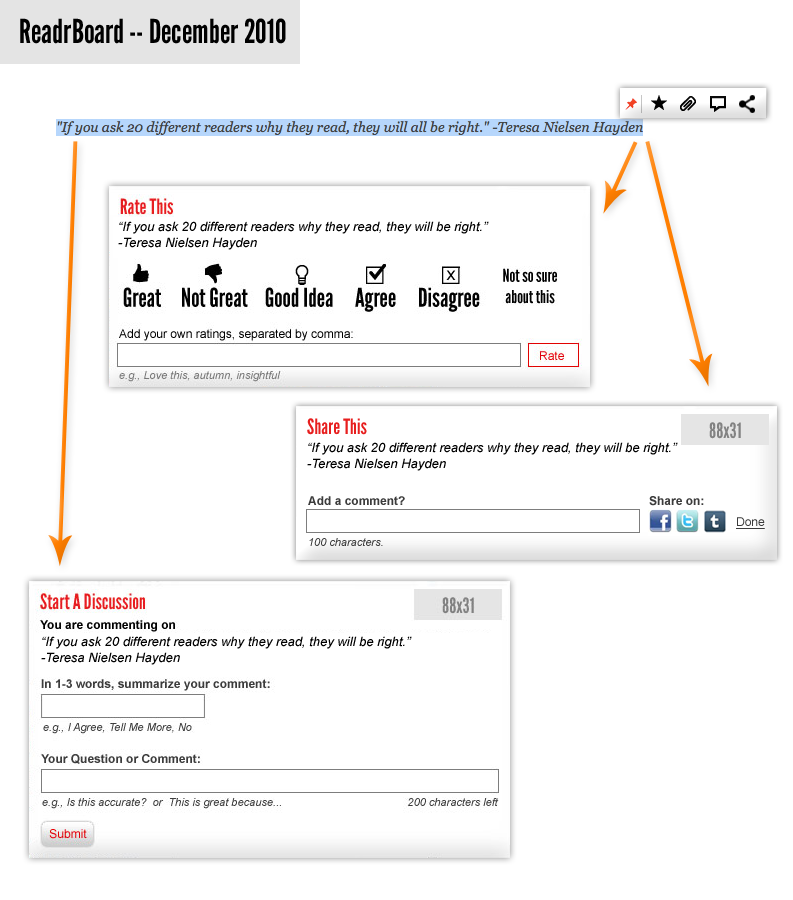 ReadrBoard -- December 2010

"If you ask 20 different readers why they read, they will all be right." -Teresa Nielsen Hayden

Rate This
"If you ask 20 different readers why they read, they will be right."
-Teresa Nielsen Hayden

Great Not Great Good Idea Agree Disagree Not so sure about this

Add your own ratings, separated by comma:
Rate
e.g., Love this, autumn, insightful

Share This
88x31
"If you ask 20 different readers why they read, they will be right."
-Teresa Nielsen Hayden

Add a comment?
Share on:
Done
100 characters.

Start A Discussion
88x31
You are commenting on
"If you ask 20 different readers why they read, they will be right."
-Teresa Nielsen Hayden

In 1-3 words, summarize your comment:
e.g., I Agree, Tell Me More, No

Your Question or Comment:
e.g., Is this accurate? or This is great because...
200 characters left

Submit